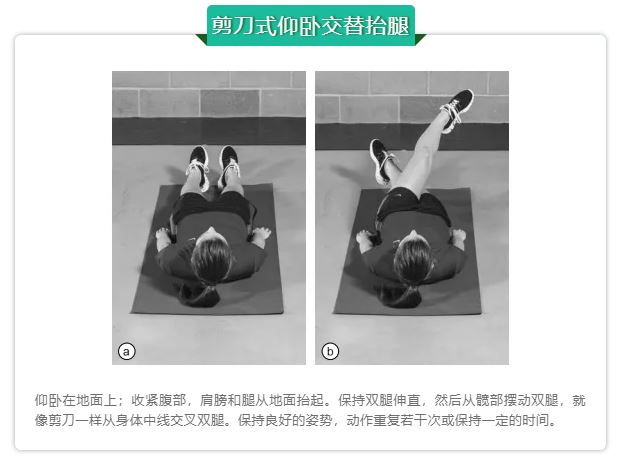 剪刀式仰卧交替抬腿

a

b

仰卧在地面上；收紧腹部，肩膀和腿从地面抬起。保持双腿伸直，然后从髋部摆动双腿，就像剪刀一样从身体中线交叉双腿。保持良好的姿势，动作重复若干次或保持一定的时间。