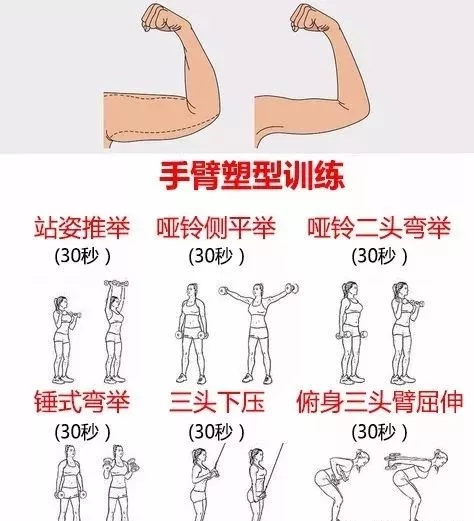 手臂塑型训练

站姿推举
(30秒)

哑铃侧平举
(30秒)

哑铃二头弯举
(30秒)

锤式弯举
(30秒)

三头下压
(30秒)

俯身三头臂屈伸
(30秒)